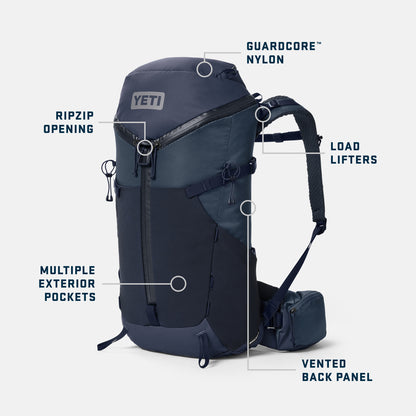 GUARDCORE™ NYLON

YETI

RIPZIP OPENING

LOAD LIFTERS

MULTIPLE EXTERIOR POCKETS

VENTED BACK PANEL