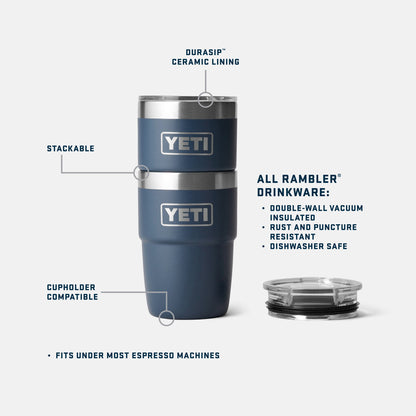 DURASIP™
CERAMIC LINING

STACKABLE

YETI

YETI

ALL RAMBLER®
DRINKWARE:

• DOUBLE-WALL VACUUM INSULATED
• RUST AND PUNCTURE RESISTANT
• DISHWASHER SAFE

CUPHOLDER
COMPATIBLE

• FITS UNDER MOST ESPRESSO MACHINES